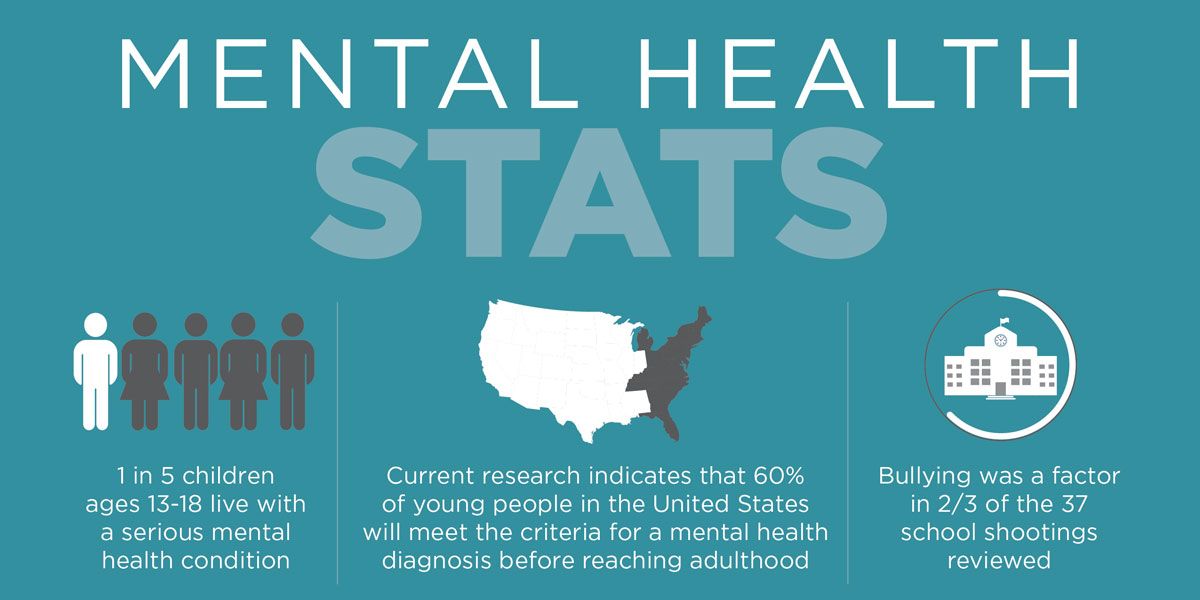 MENTAL HEALTH
STATS

1 in 5 children ages 13-18 live with a serious mental health condition

Current research indicates that 60% of young people in the United States will meet the criteria for a mental health diagnosis before reaching adulthood

Bullying was a factor in 2/3 of the 37 school shootings reviewed